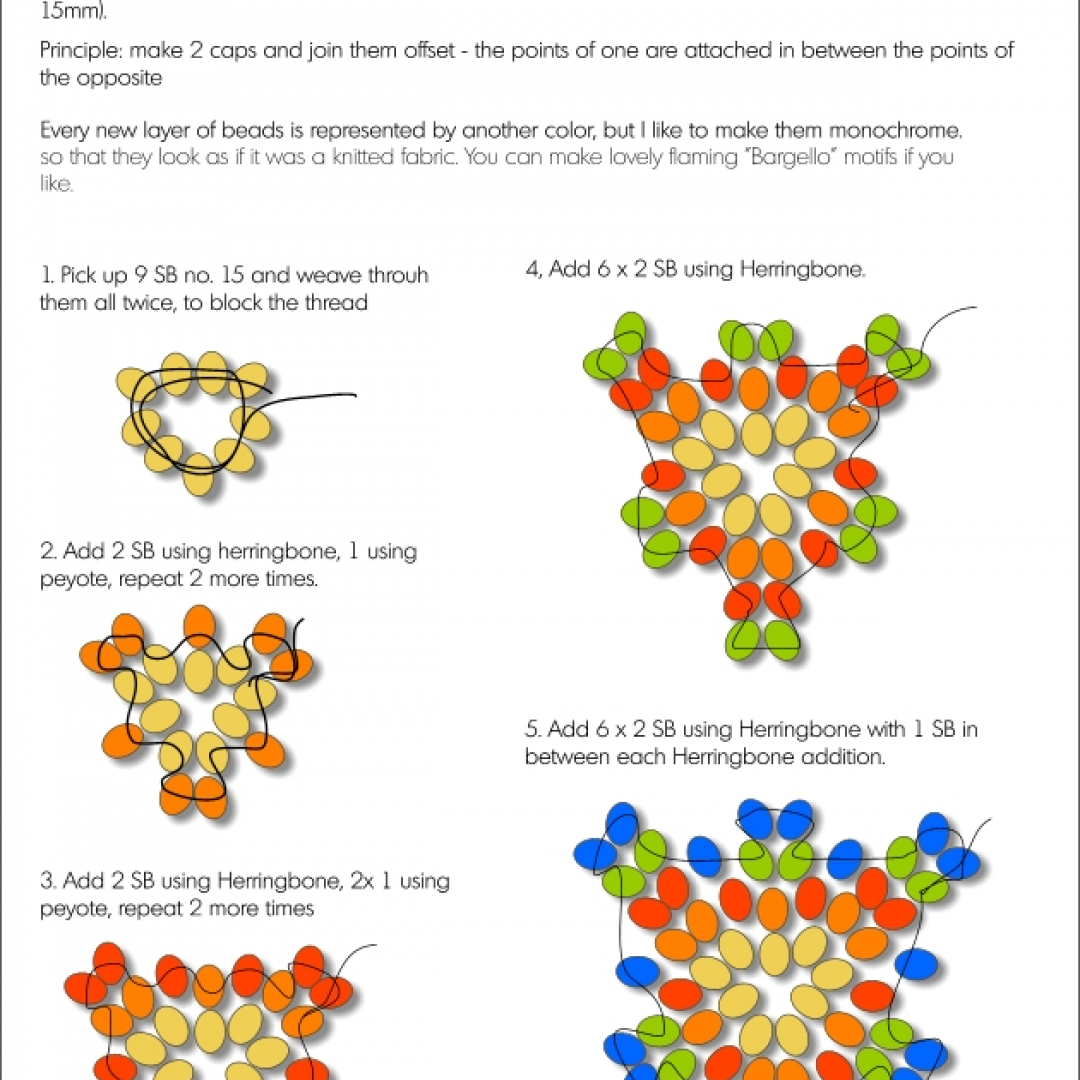 15mm).

Principle: make 2 caps and join them offset - the points of one are attached in between the points of the opposite

Every new layer of beads is represented by another color, but I like to make them monochrome. so that they look as if it was a knitted fabric. You can make lovely flaming "Bargello" motifs if you like.

1. Pick up 9 SB no. 15 and weave throuh them all twice, to block the thread

2. Add 2 SB using herringbone, 1 using peyote, repeat 2 more times.

3. Add 2 SB using Herringbone, 2x 1 using peyote, repeat 2 more times

4, Add 6 x 2 SB using Herringbone.

5. Add 6 x 2 SB using Herringbone with 1 SB in between each Herringbone addition.